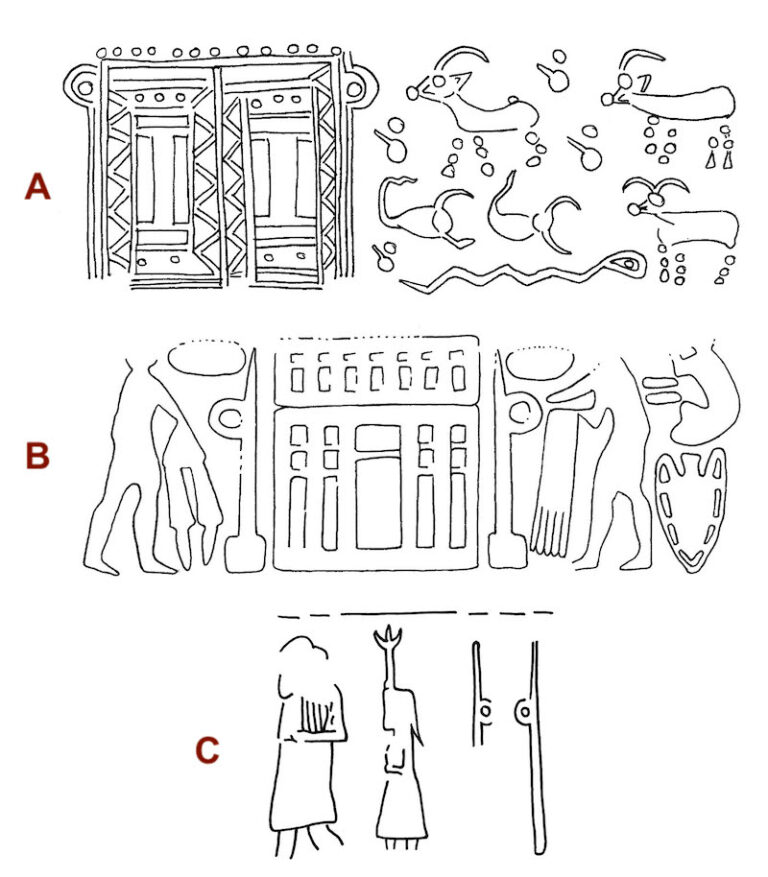 A

B

C